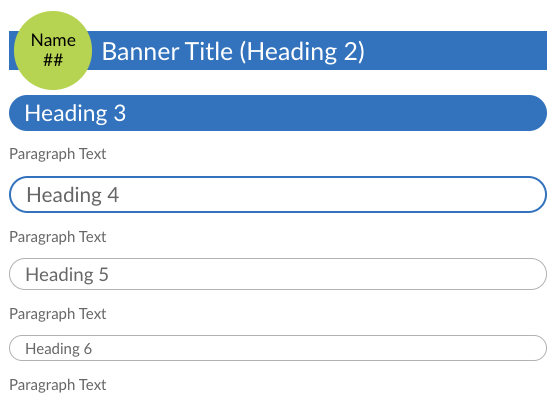 Name
##

Banner Title (Heading 2)

Heading 3

Paragraph Text

Heading 4

Paragraph Text

Heading 5

Paragraph Text

Heading 6

Paragraph Text